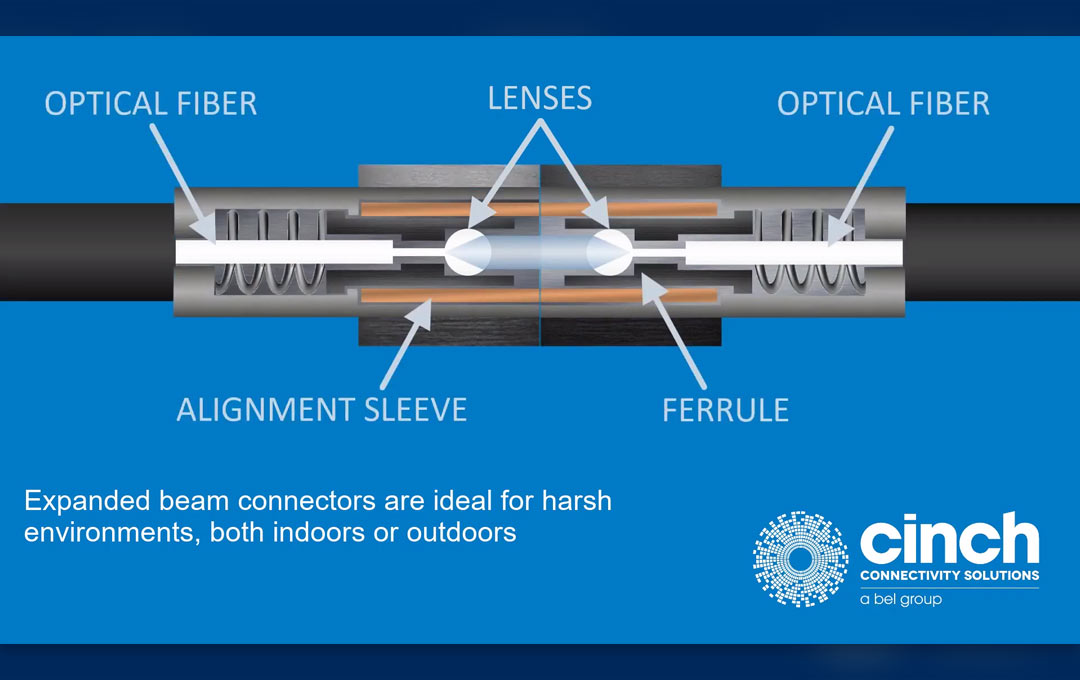 OPTICAL FIBER

LENSES

OPTICAL FIBER

ALIGNMENT SLEEVE

FERRULE

Expanded beam connectors are ideal for harsh environments, both indoors or outdoors

cinch
CONNECTIVITY SOLUTIONS
a bel group