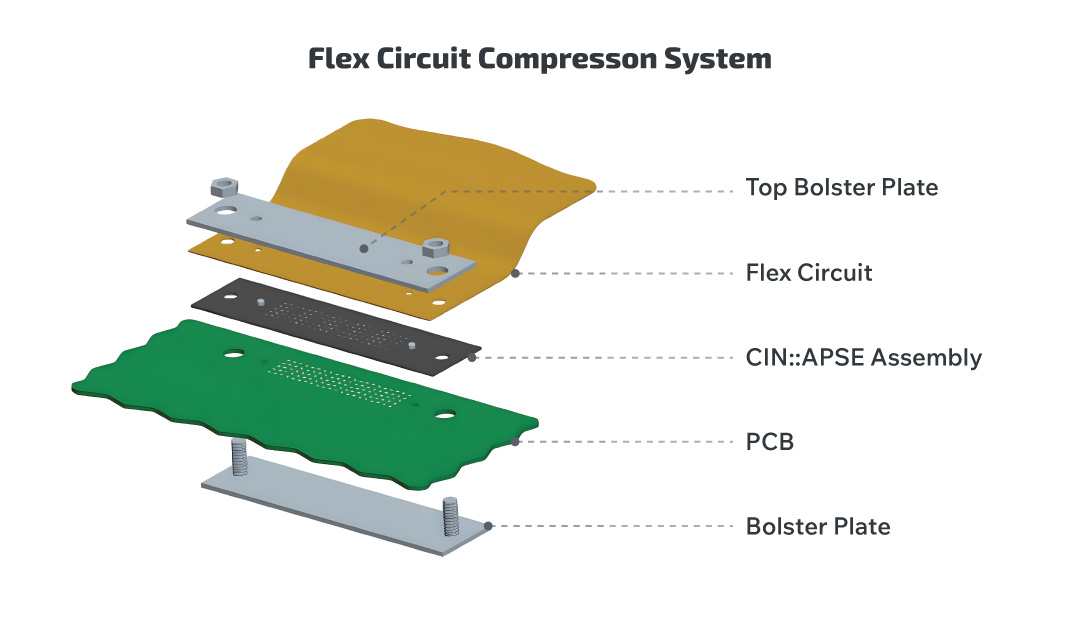 Flex Circuit Compresson System

Top Bolster Plate

Flex Circuit

CIN::APSE Assembly

PCB

Bolster Plate