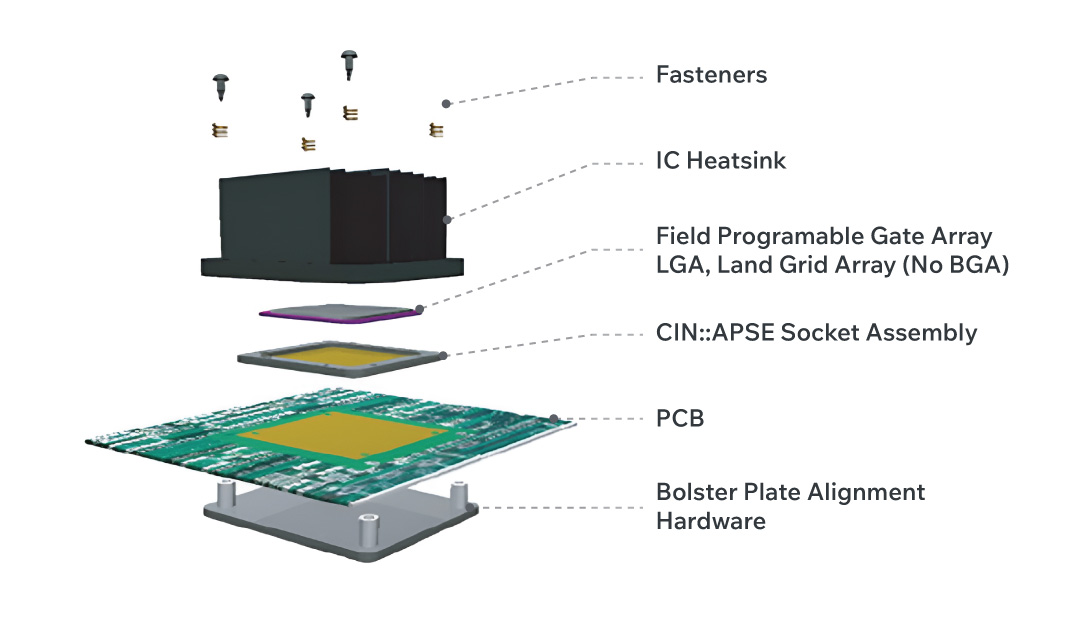 Fasteners

IC Heatsink

Field Programable Gate Array
LGA, Land Grid Array (No BGA)

CIN::APSE Socket Assembly

PCB

Bolster Plate Alignment
Hardware